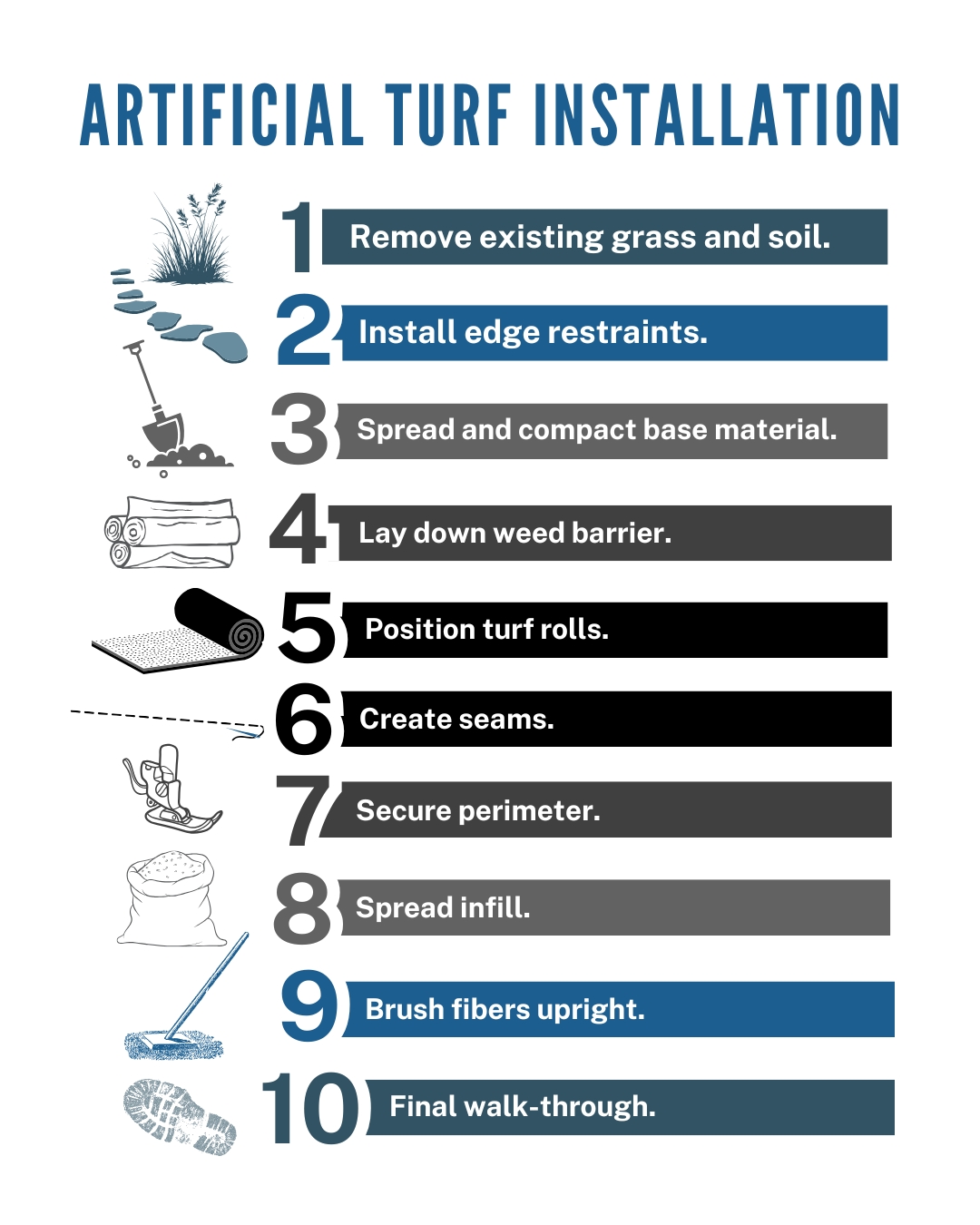 ARTIFICIAL TURF INSTALLATION

1 Remove existing grass and soil.

2 Install edge restraints.

3 Spread and compact base material.

4 Lay down weed barrier.

5 Position turf rolls.

6 Create seams.

7 Secure perimeter.

8 Spread infill.

9 Brush fibers upright.

10 Final walk-through.